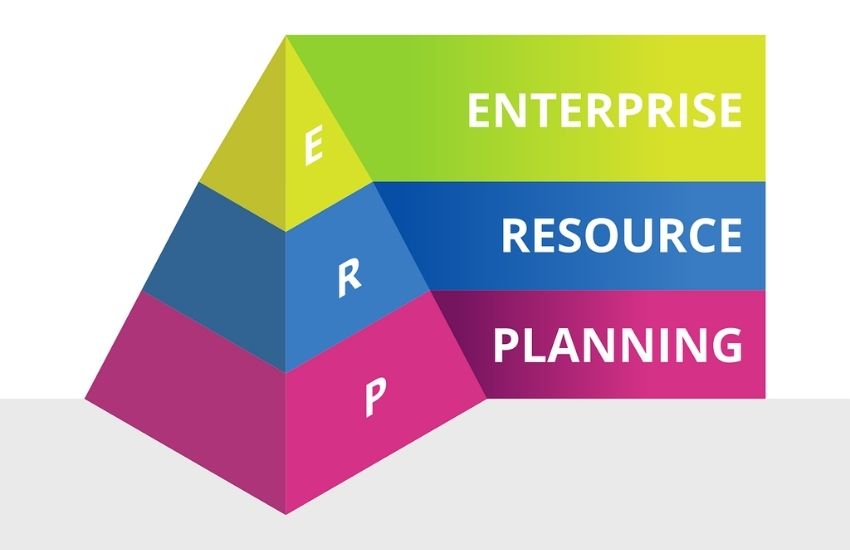 E
ENTERPRISE
R
RESOURCE
P
PLANNING