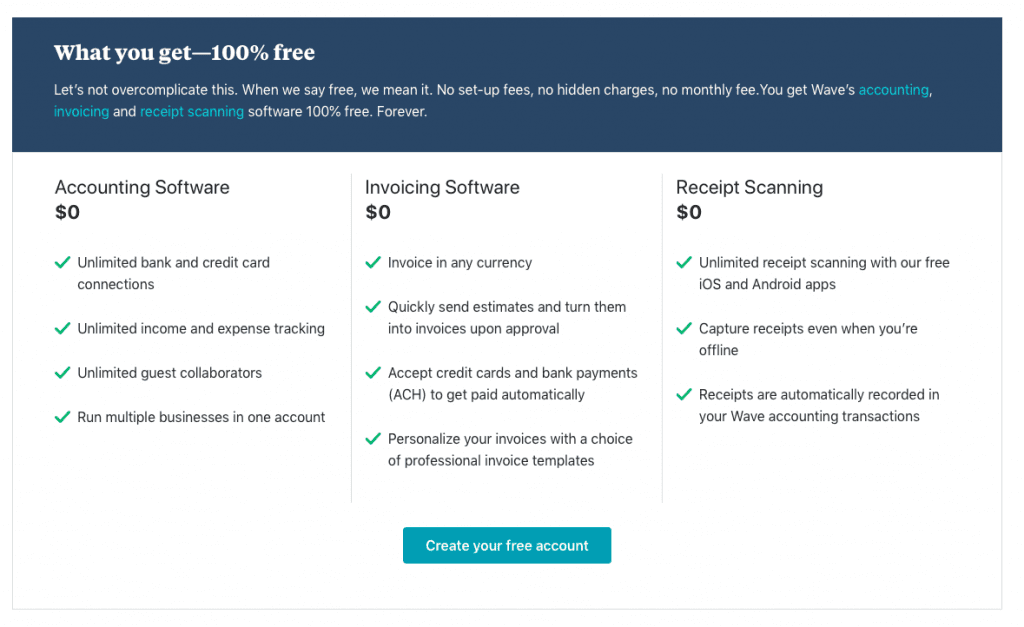 What you get—100% free

Let's not overcomplicate this. When we say free, we mean it. No set-up fees, no hidden charges, no monthly fee.You get Wave's accounting, invoicing and receipt scanning software 100% free. Forever.

Accounting Software
$0

Unlimited bank and credit card connections

Unlimited income and expense tracking

Unlimited guest collaborators

Run multiple businesses in one account

Invoicing Software
$0

Invoice in any currency

Quickly send estimates and turn them into invoices upon approval

Accept credit cards and bank payments (ACH) to get paid automatically

Personalize your invoices with a choice of professional invoice templates

Receipt Scanning
$0

Unlimited receipt scanning with our free iOS and Android apps

Capture receipts even when you're offline

Receipts are automatically recorded in your Wave accounting transactions

Create your free account